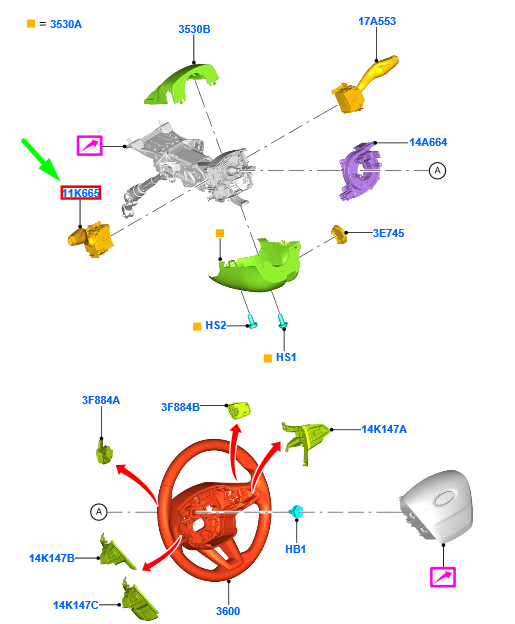 = 3530A

3530B

17A553

14A664

A

11K665

3E745

HS2

HS1

3F884A

3F884B

14K147A

A

HB1

14K147B

14K147C

3600