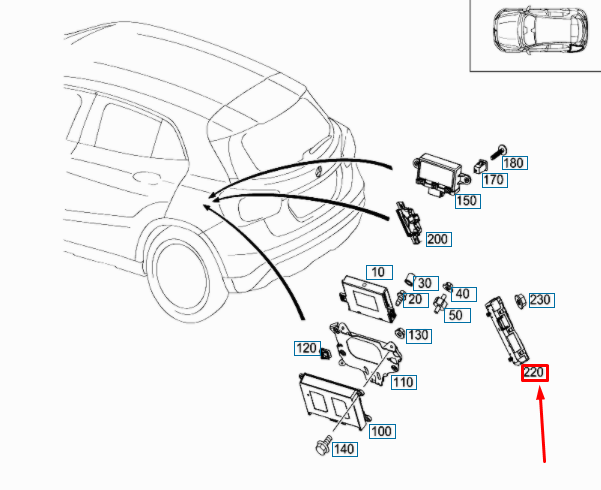 180
170
150
200
10
30
20
40
50
230
130
120
110
220
100
140