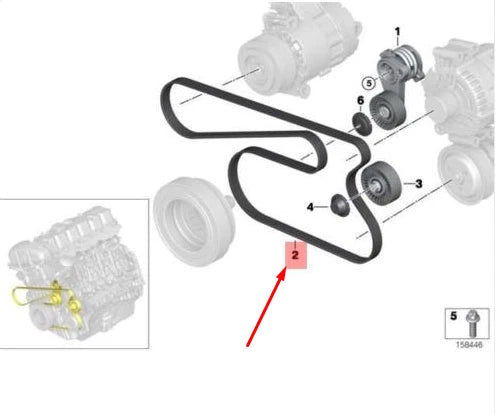 1
5
6
3
4
2
5
158446