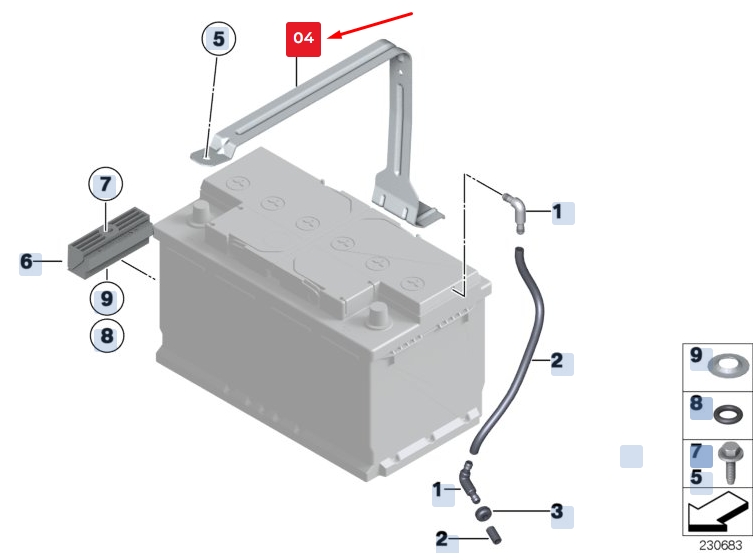 5
04
7
6
9
8
1
2
1
3
2
9
8
7
5
230683