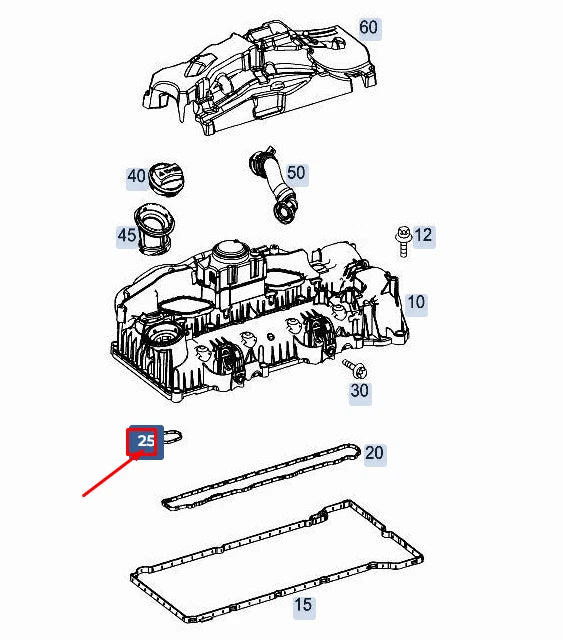 60
40
50
45
12
10
30
25
20
15