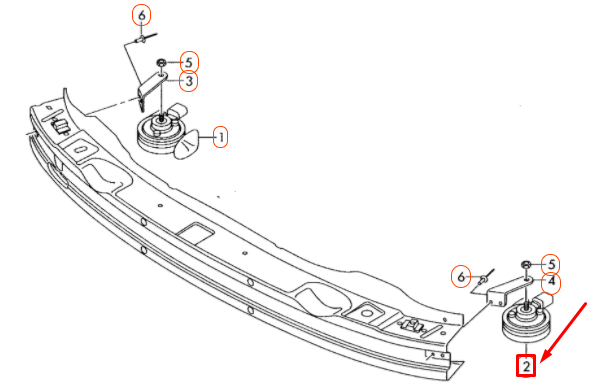 6
5
3
1
6
5
4
2