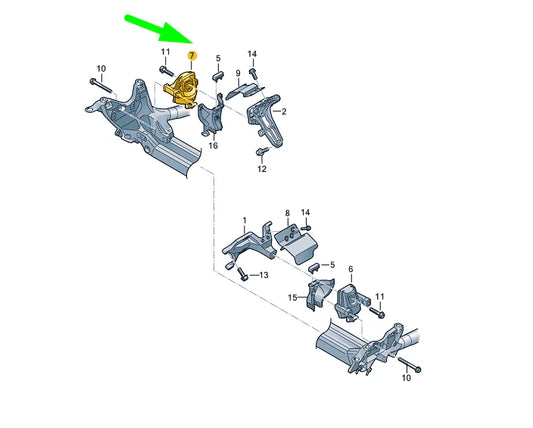 11
7
5
14
10
9
2
16
12
1
8
14
13
5
6
15
11
10