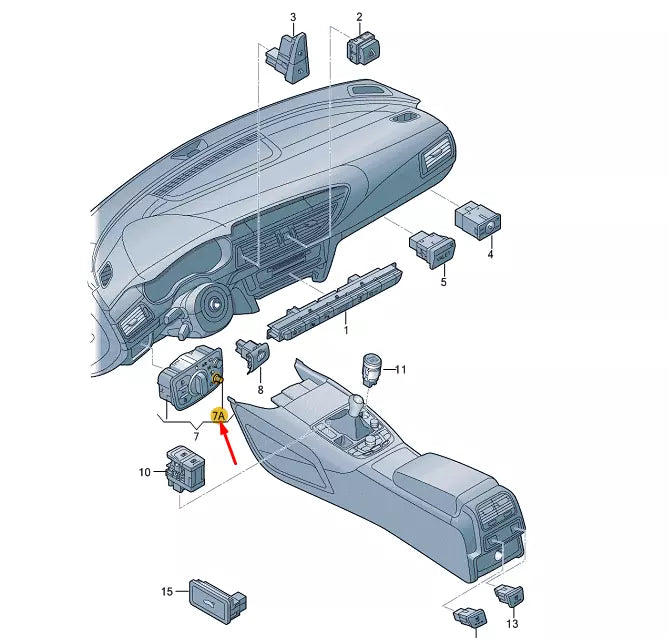 3
2
4
5
1
11
8
7A
7
10
15
13