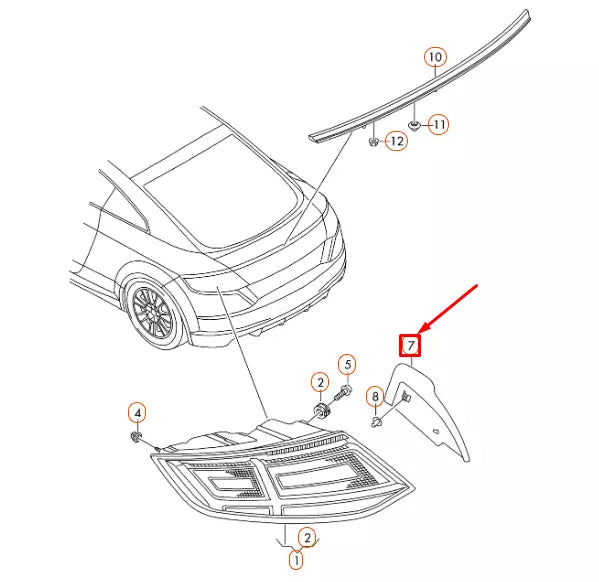 10
11
12
7
5
2
8
4
2
1