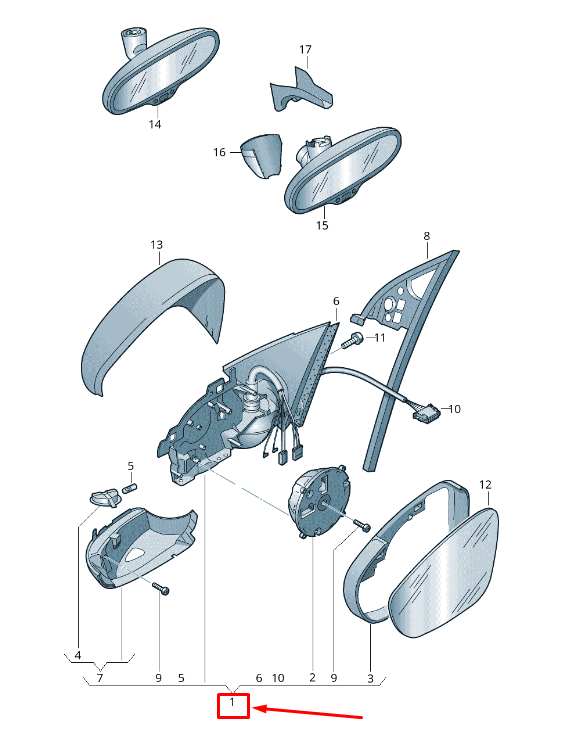 17
14
16
15
13
8
6
11
10
5
12
4
7
9
5
6
10
2
9
3
1