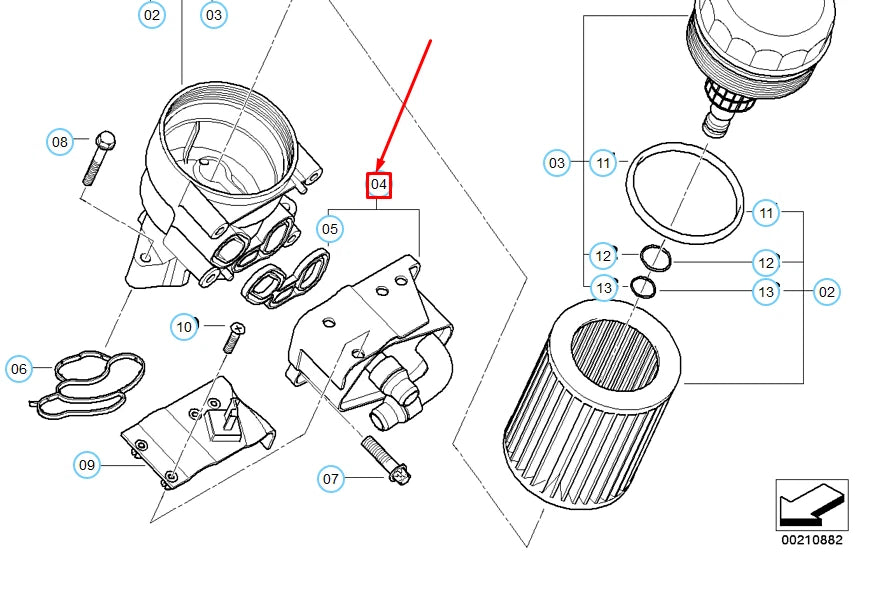 02
03
08
04
05
10
06
09
07
03
11
11
12
12
13
13
02
00210882