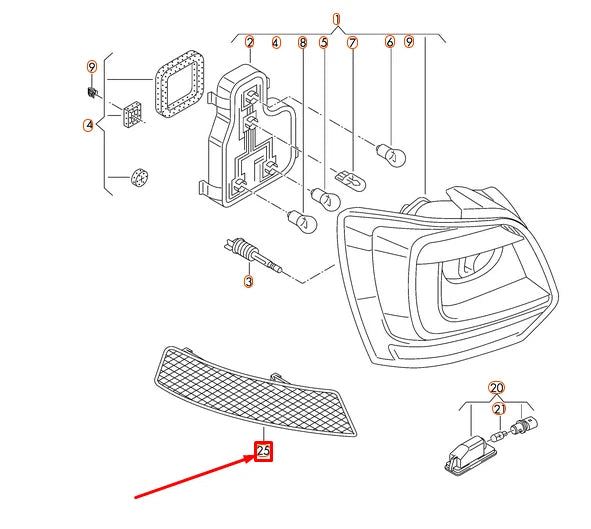 1
2 4 8 5 7 6 9
9
4
3
20
21
25