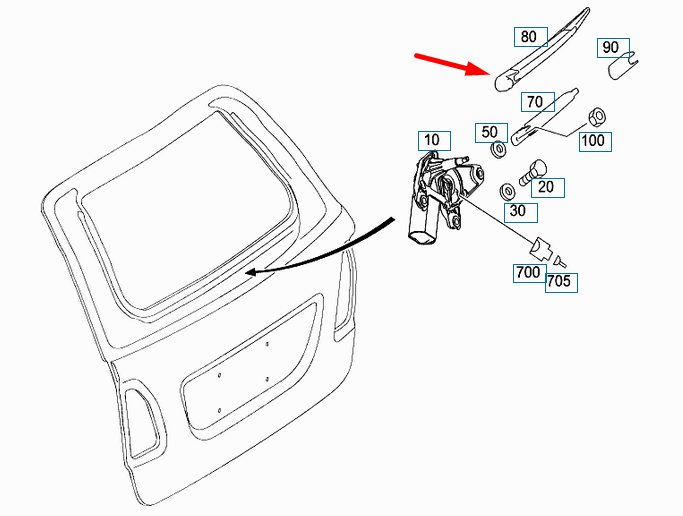 80
90
70
50
100
10
20
30
700
705