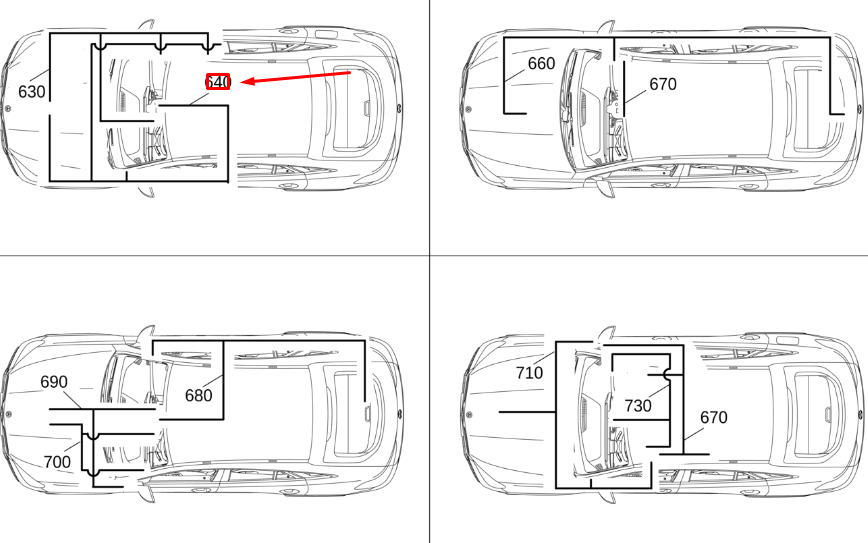 630
640
660
670
690
680
700
710
730
670