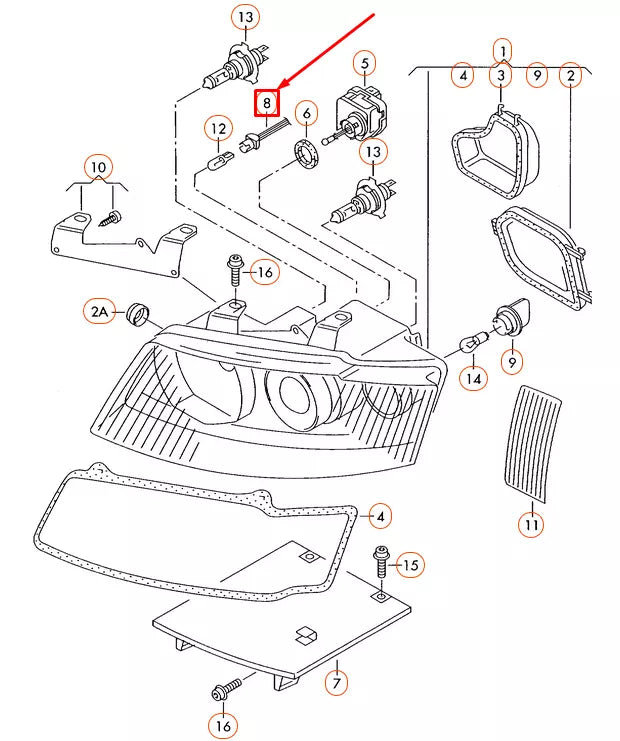 13
8
5
1
4
3
9
2
12
6
13
10
16
2A
14
9
11
4
15
7
16