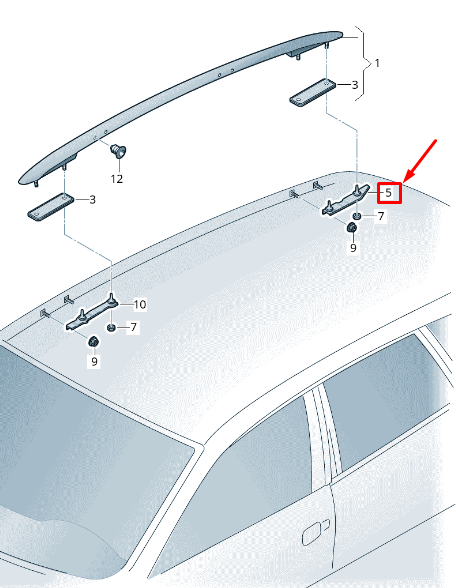 1
3
12
3
5
7
9
10
7
9