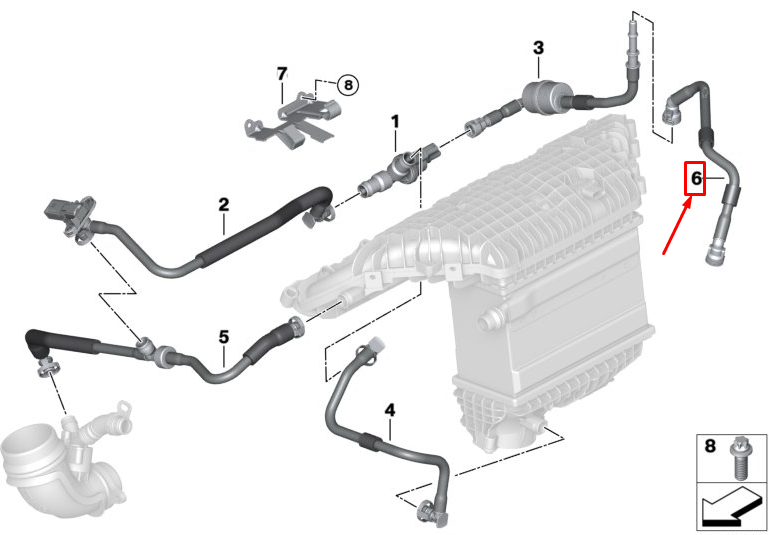 7
8
3
1
6
2
5
4
8