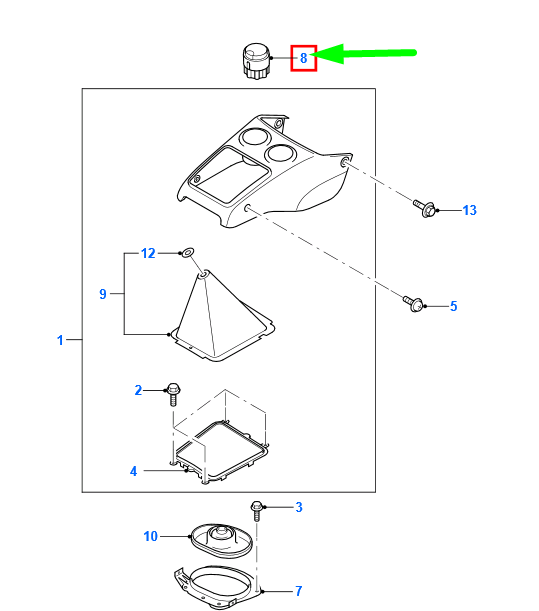 8
13
12
9
5
1
2
4
3
10
7