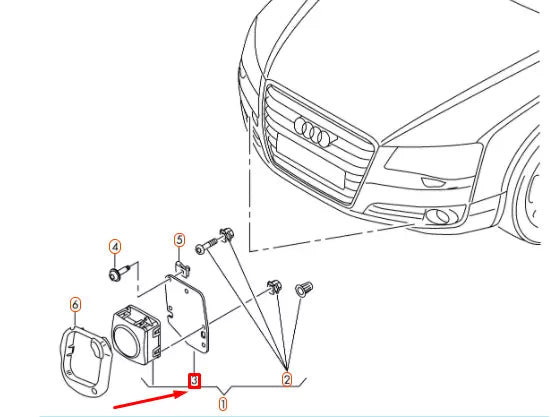 4
5
6
3
2
1