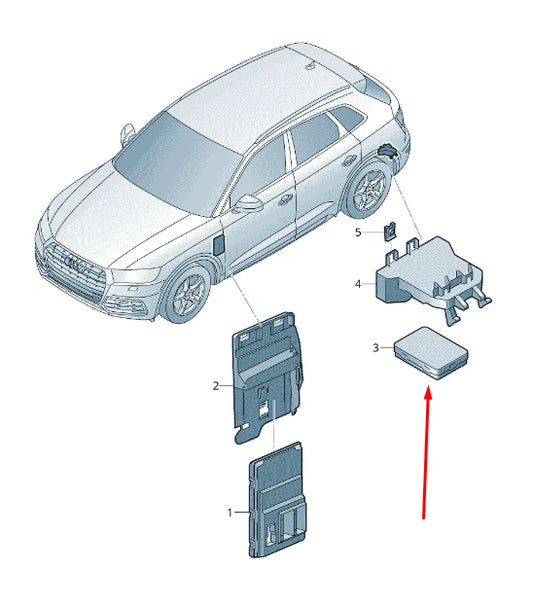 5
4
3
2
1