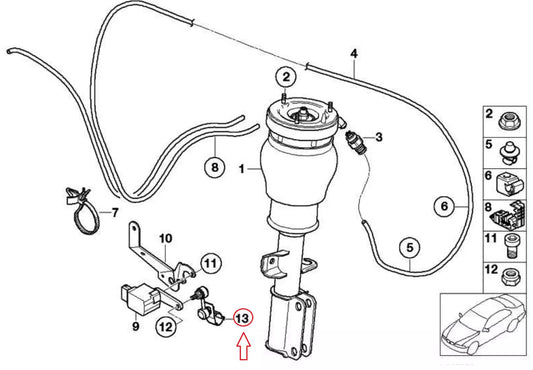 4
2
3
8
1
6
7
5
10
11
9
12
13
2
5
6
8
11
12