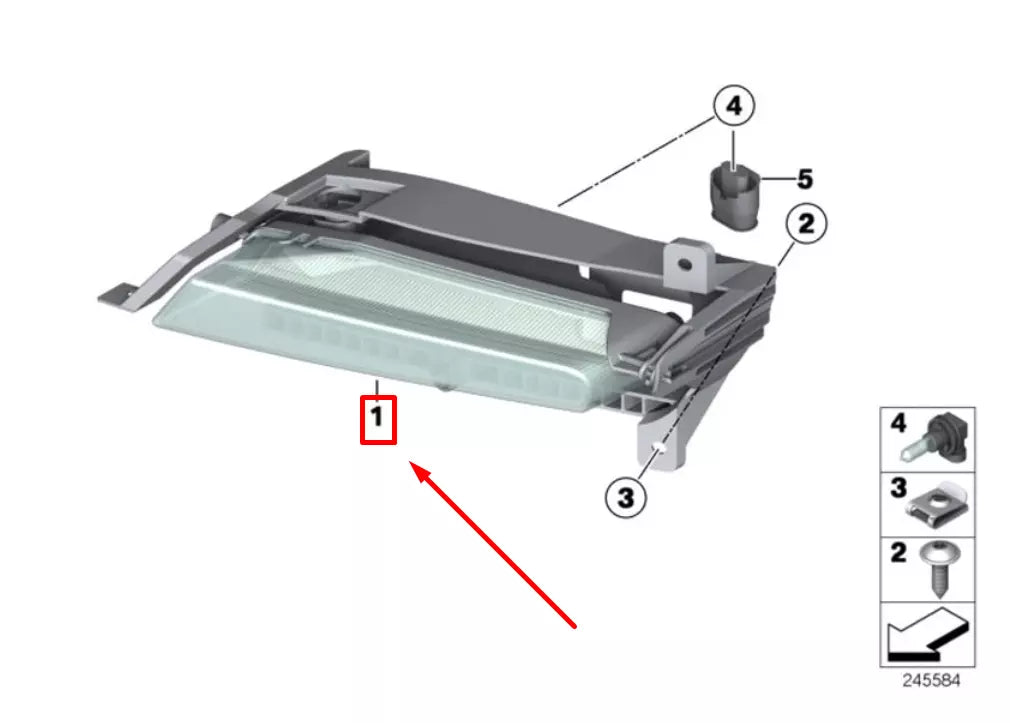 4
5
2
1
3
4
3
2
245584