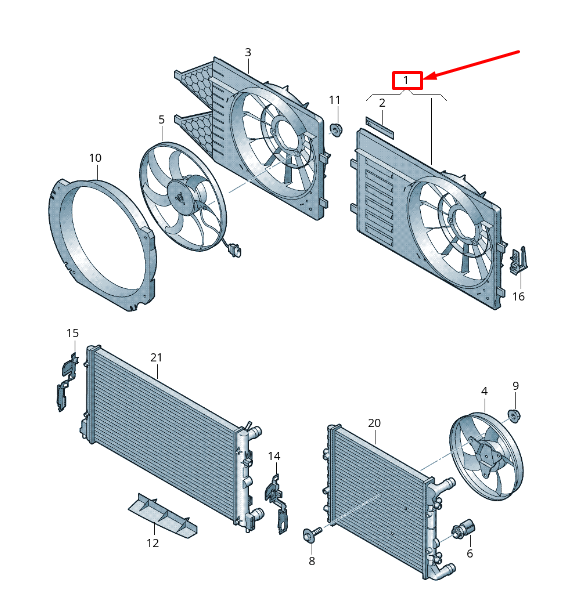 3
1
11
2
5
10
16
15
21
4
9
20
14
12
8
6