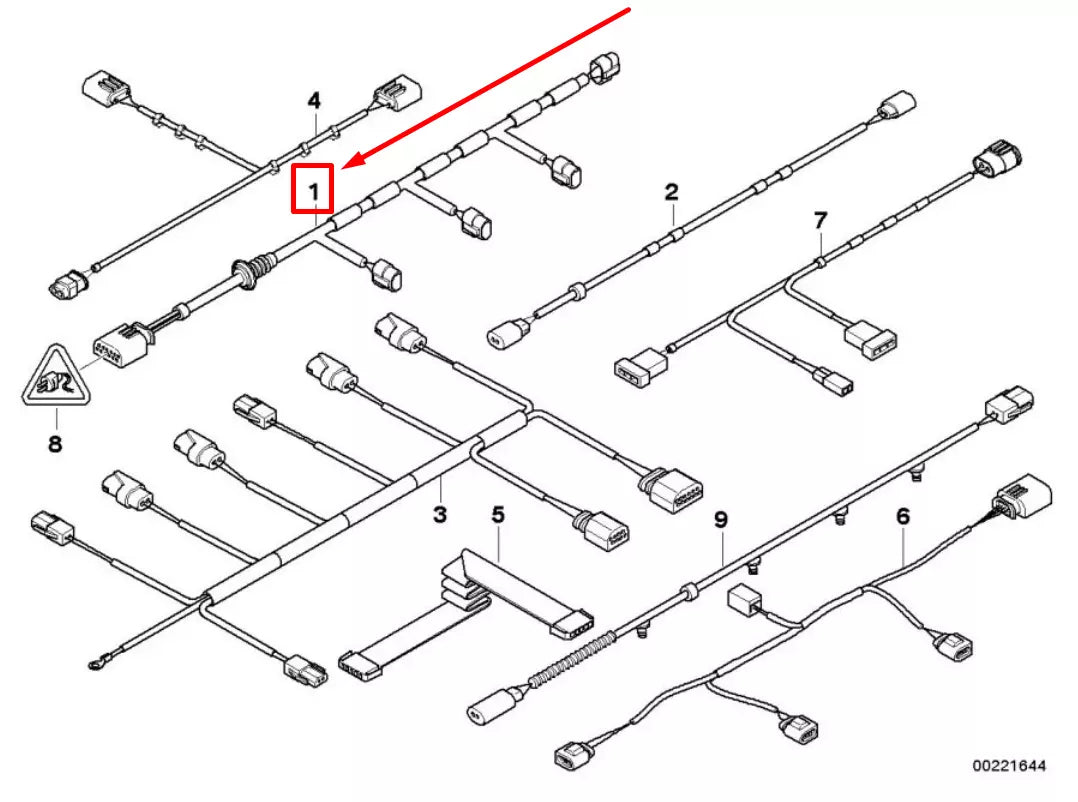 4
1
2
7
8
3
5
9
6
00221644