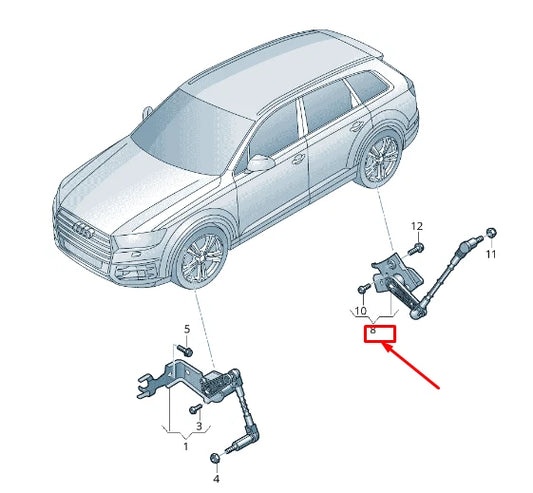 12
11
10
8
5
3
1
4