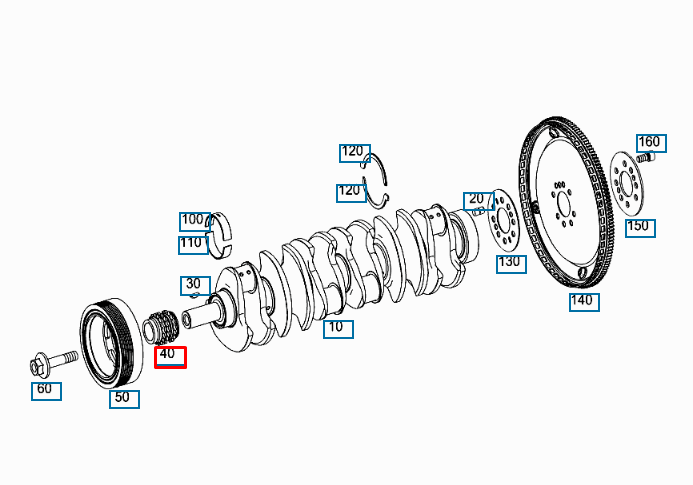 160
120
120
20
150
100
110
130
30
140
10
40
60
50