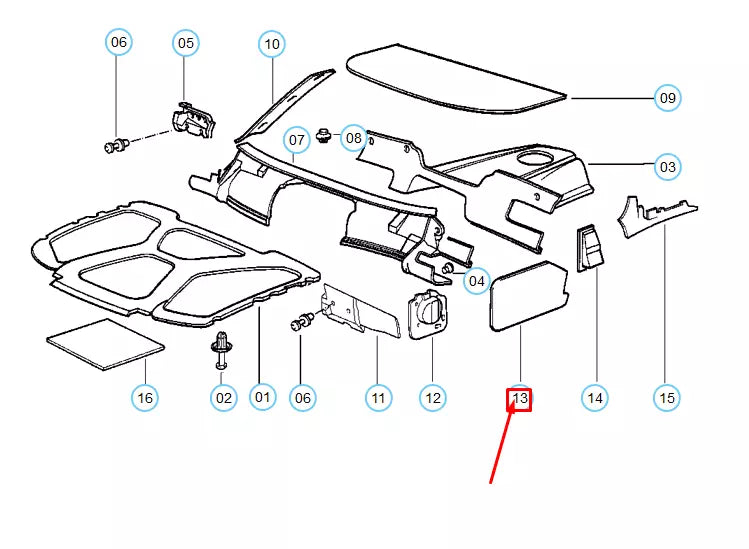 06
05
10
09
07
08
03
04
16
02
01
06
11
12
13
14
15