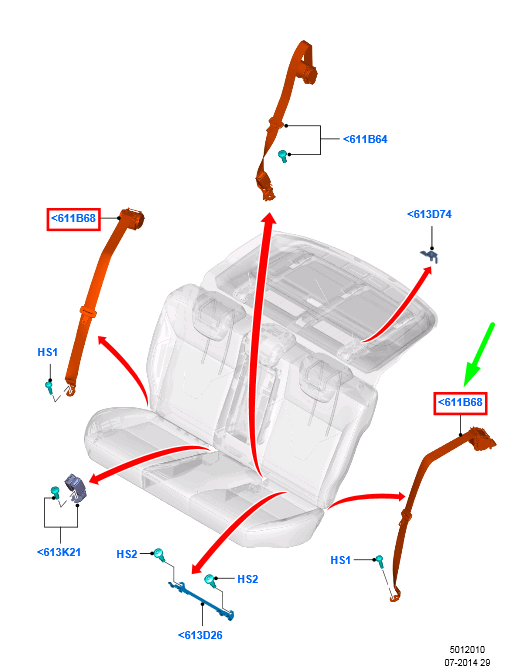 <611B64

<611B68

<613D74

HS1

<611B68

<613K21

HS2

HS2

HS1

<613D26

5012010
07-2014 29