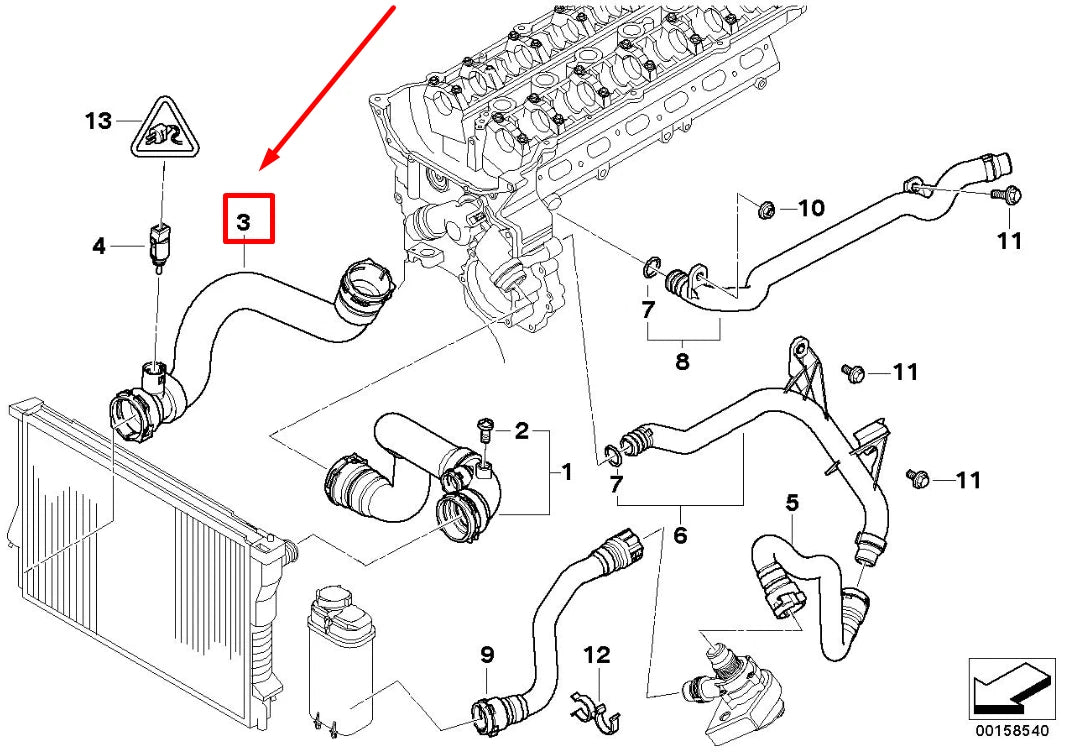 13
3
4
10
11
7
8
11
2
1
7
11
6
5
9
12
00158540