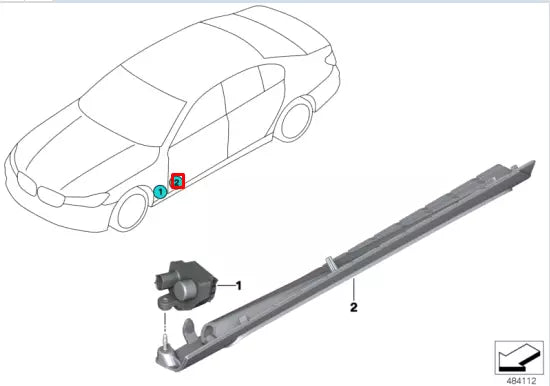 1
2
1
2
484112