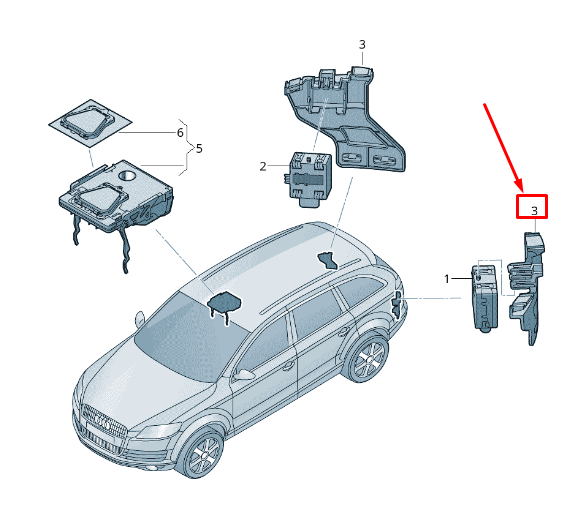 3

6

5

2

3

1