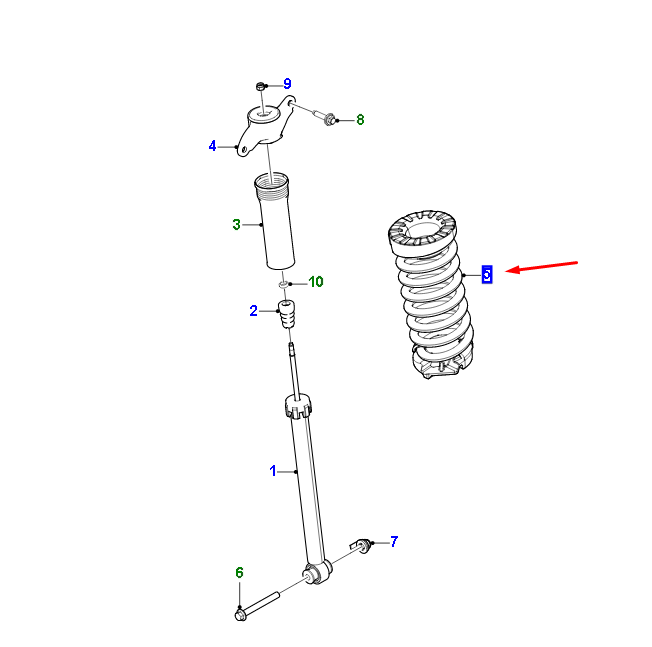 9
8
4
3
5
10
2
1
7
6