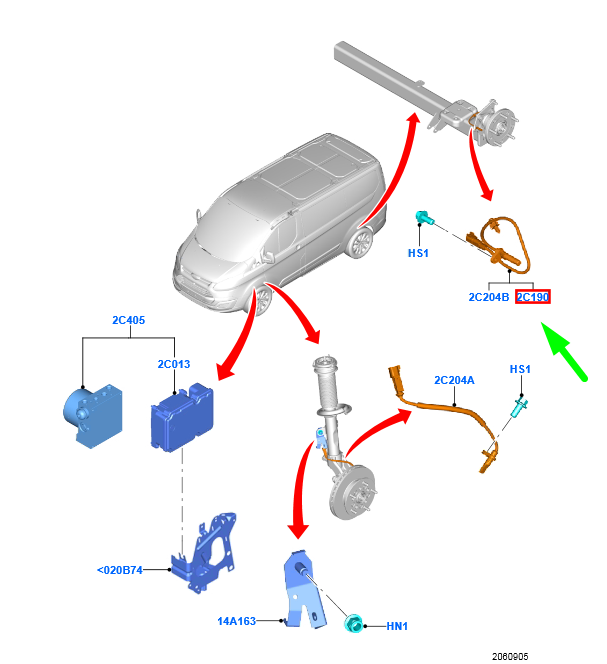 HS1

2C204B 2C190

2C405

2C013

2C204A

HS1

<020B74

14A163

HN1

2060905