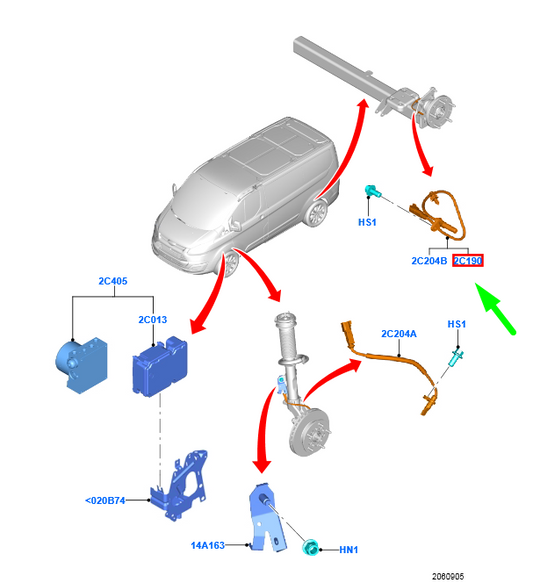 HS1
2C204B
2C190
2C405
2C013
2C204A
HS1
<020B74
14A163
HN1
2060905