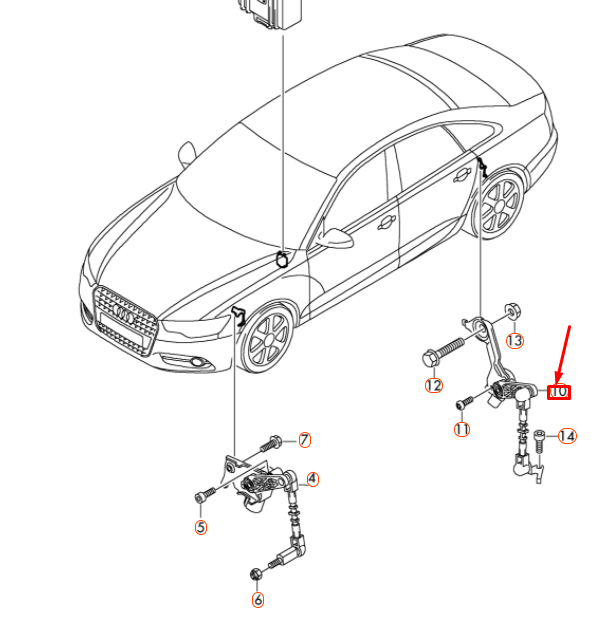 13
12
10
11
14
7
4
5
6