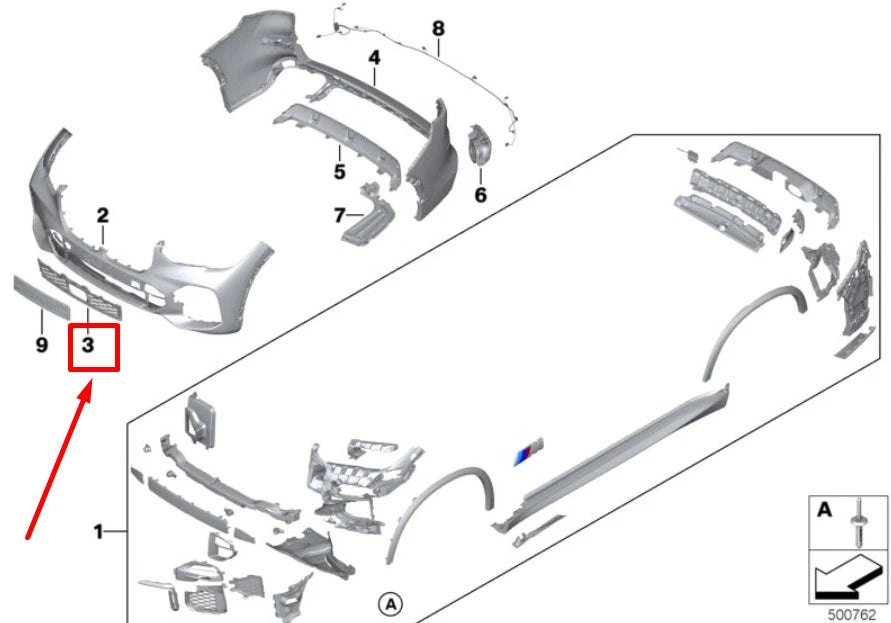 8
4
5
6
7
2
9
3
1
A
A
500762