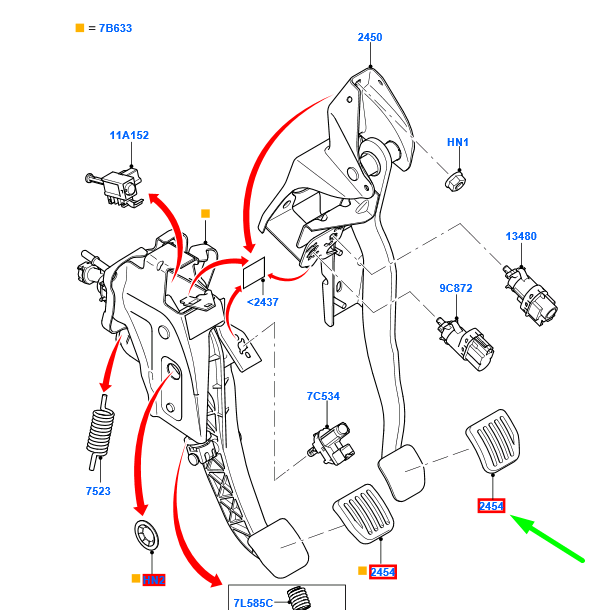 = 7B633

2450

11A152

HN1

13480

<2437

9C872

7C534

7523

2454

HN2

2454

7L585C