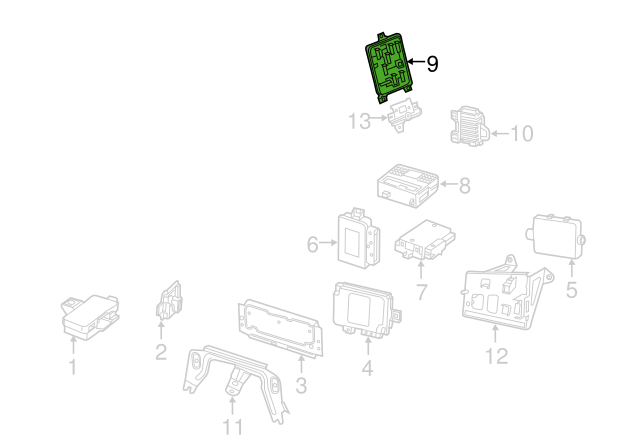 9
13
10
8
6
7
5
1
2
3
4
12
11