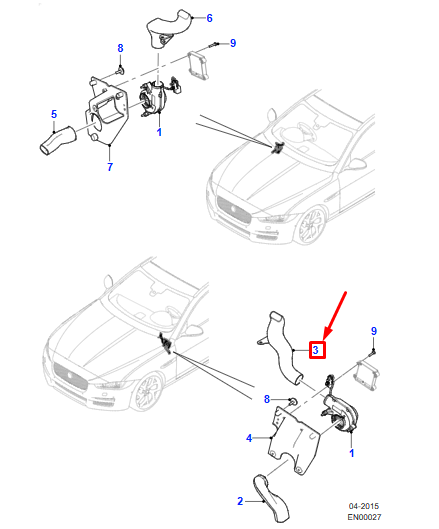 6
8
9
5
1
7
3
9
8
4
1
2
04-2015
EN00027