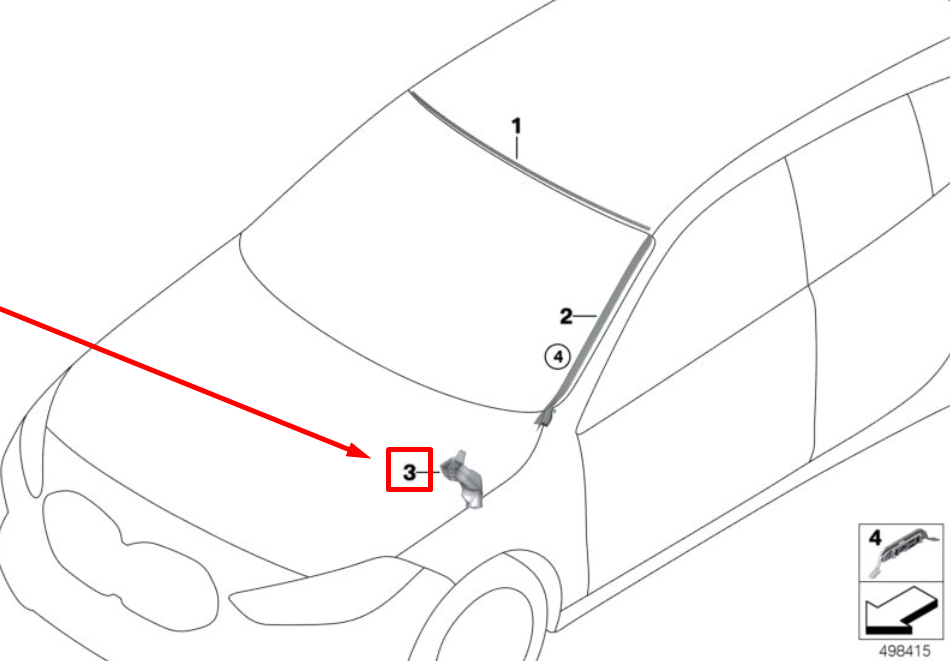 1
2
4
3
4
498415