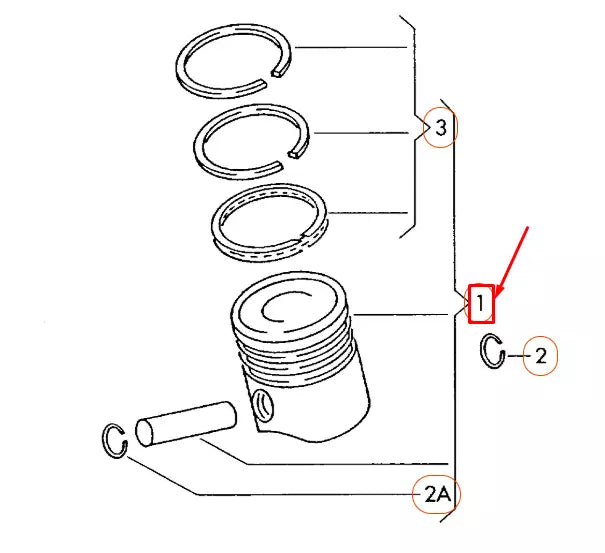 3
1
2
2A