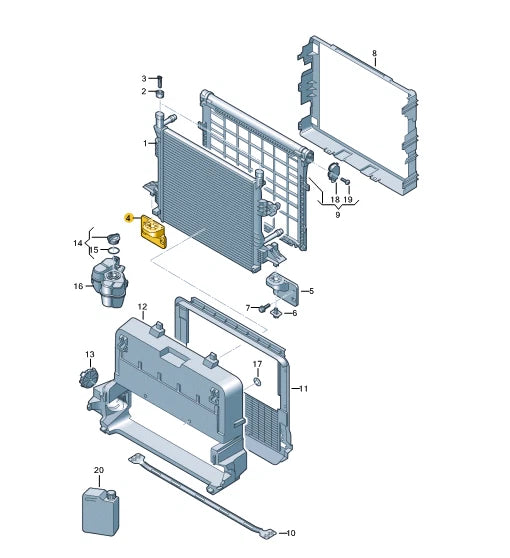 8
3
2
1
18
19
9
4
14
15
16
5
7
6
12
13
17
11
20
10