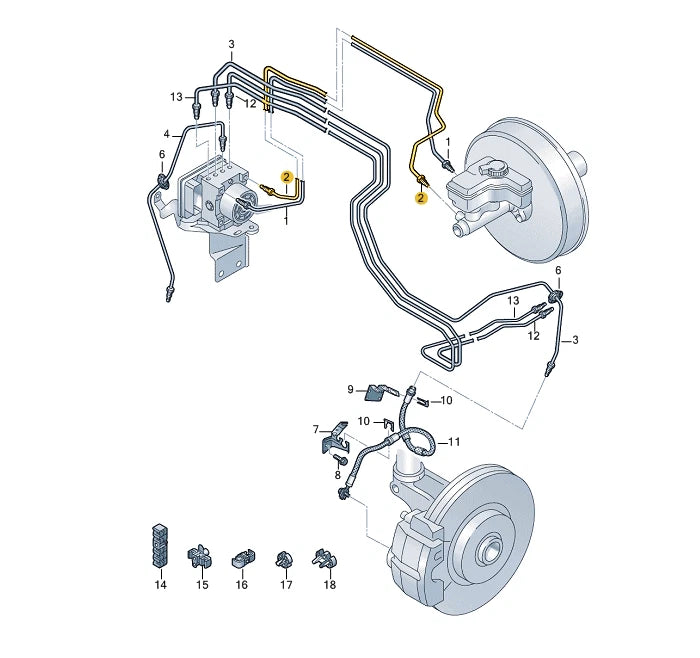 3
13
12
4
6
2
1
1
2
6
13
12
3
9
10
10
7
11
8
14
15
16
17
18