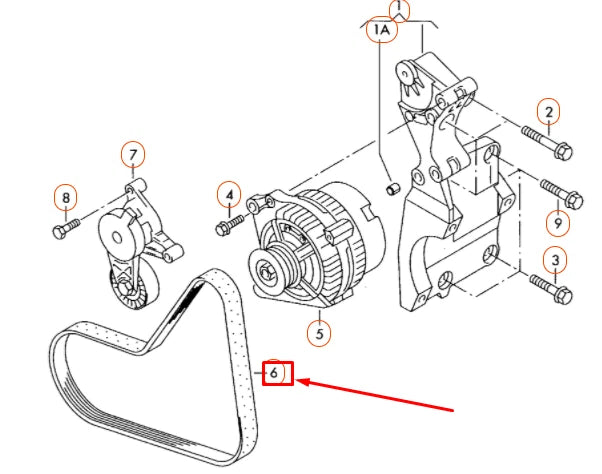 1
1A
2
7
8
4
9
3
5
6