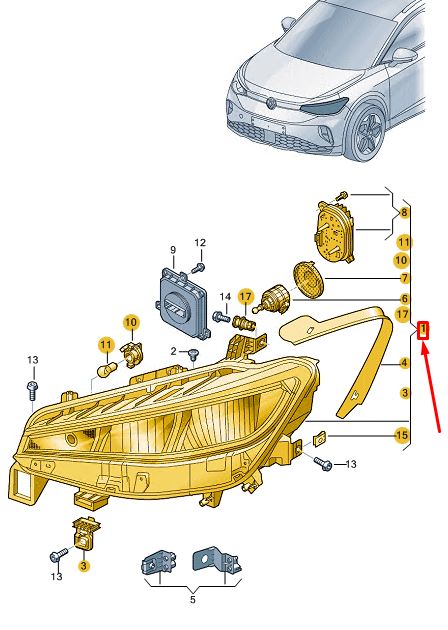 8
11
10
7
6
17
1
4
3
15
9
12
14
17
10
11
2
13
13
3
13
5