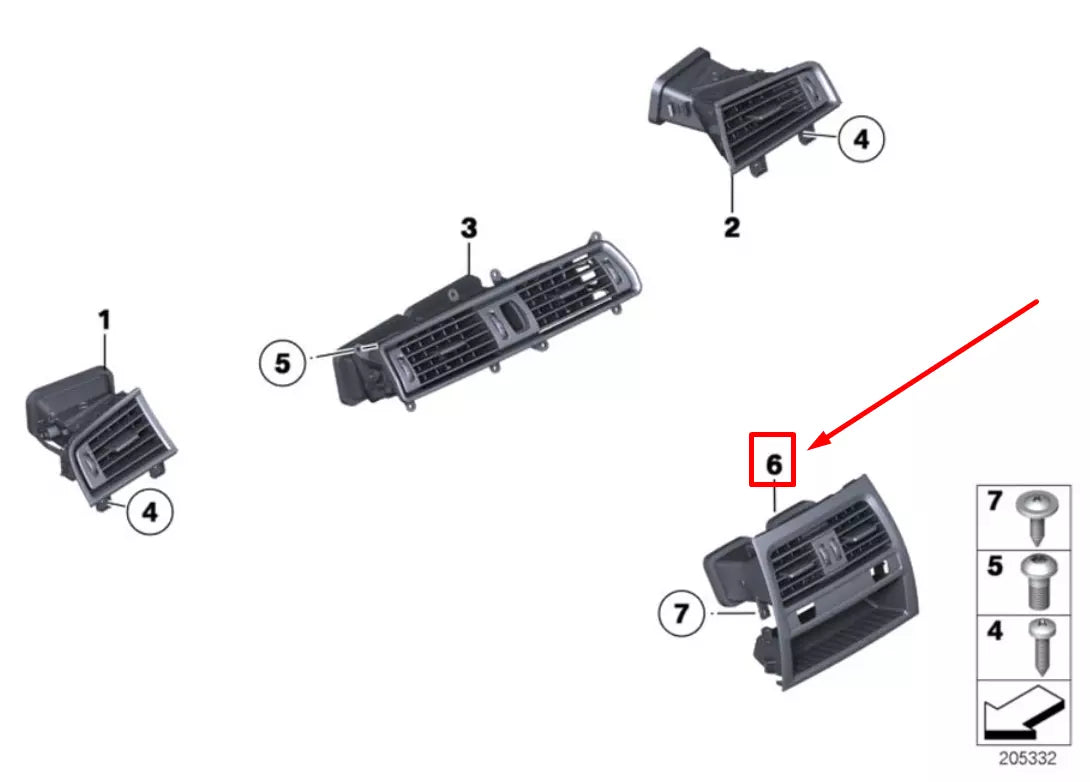 4
2
3
1
5
4
6
7
7
5
4
205332