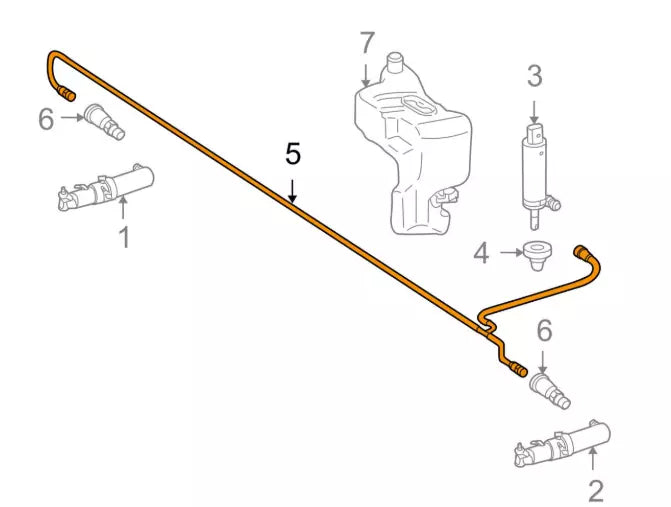 7
3
6
5
1
4
6
2