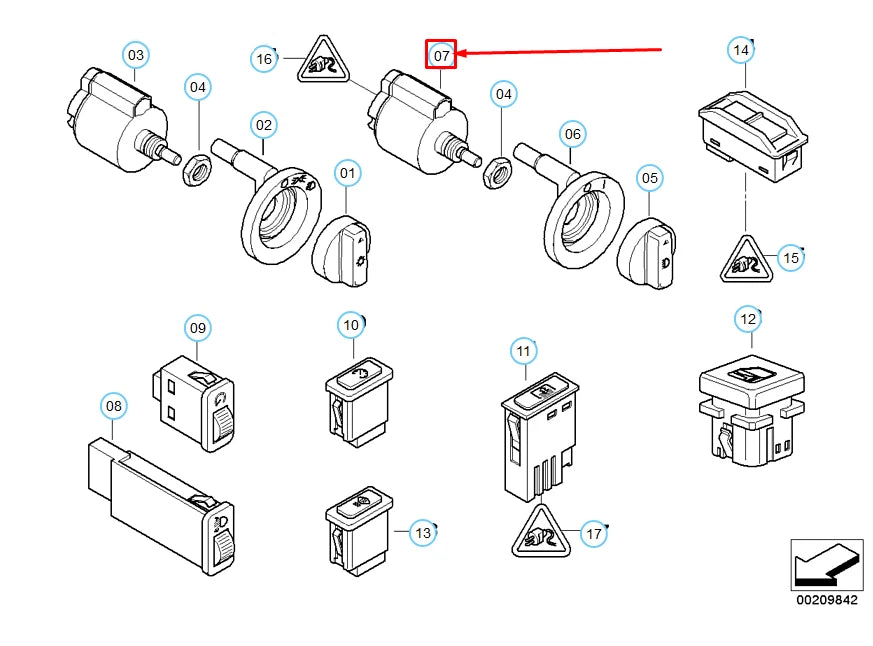 03
16
07
14
04
04
02
06
01
05
15
09
10
11
12
08
13
17
00209842