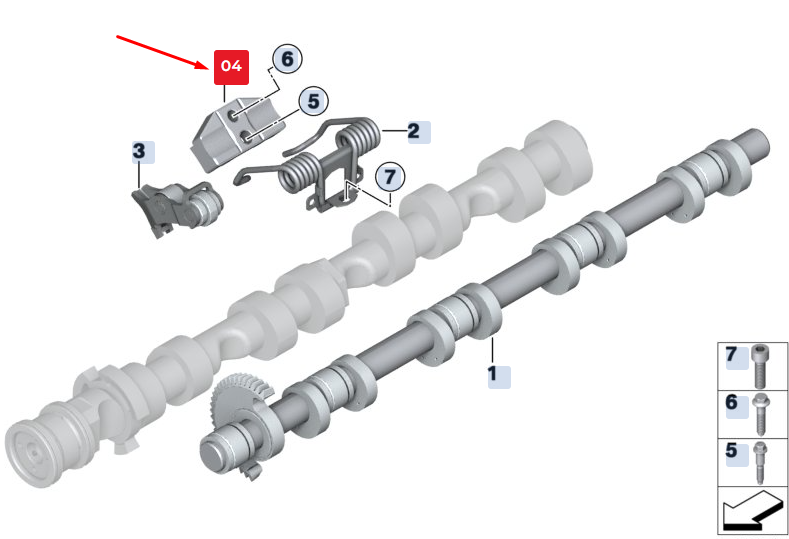 04
6
5
2
3
7
1
7
6
5