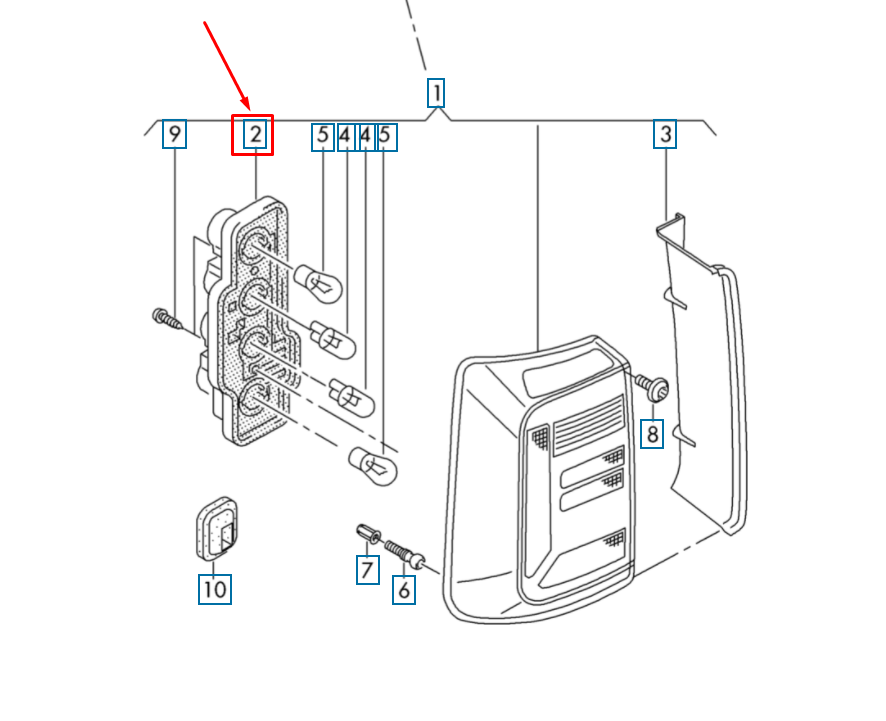 1
9
2
5
4
4
5
3
8
10
7
6